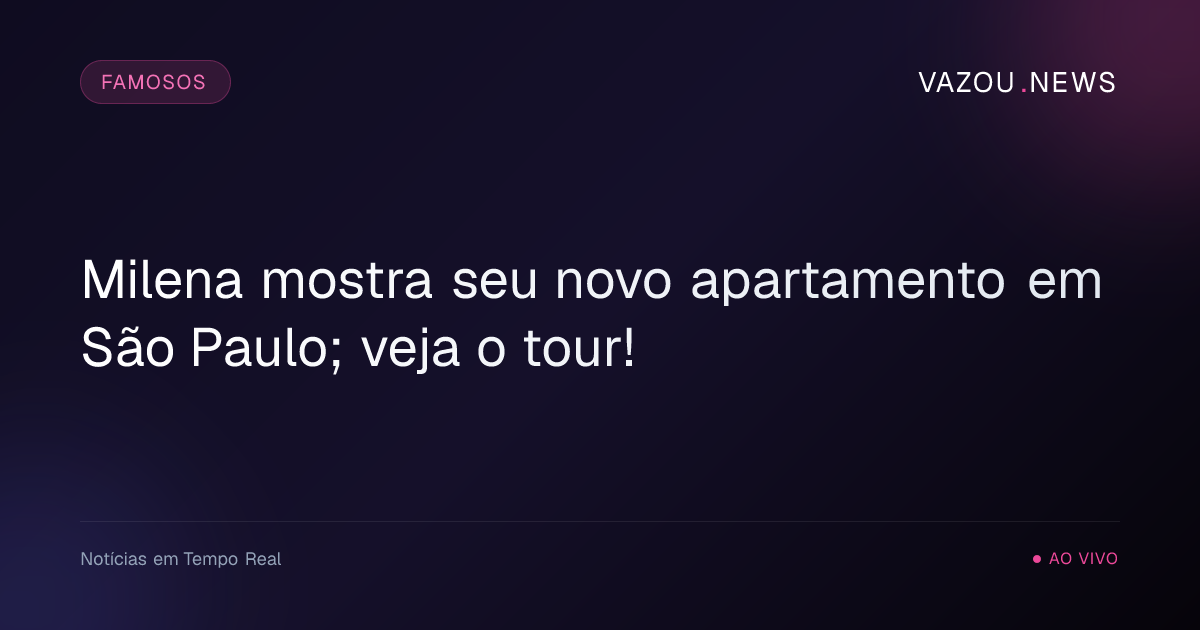 FAMOSOS

VAZOU.NEWS

Milena mostra seu novo apartamento em São Paulo; veja o tour!

Notícias em Tempo Real

AO VIVO