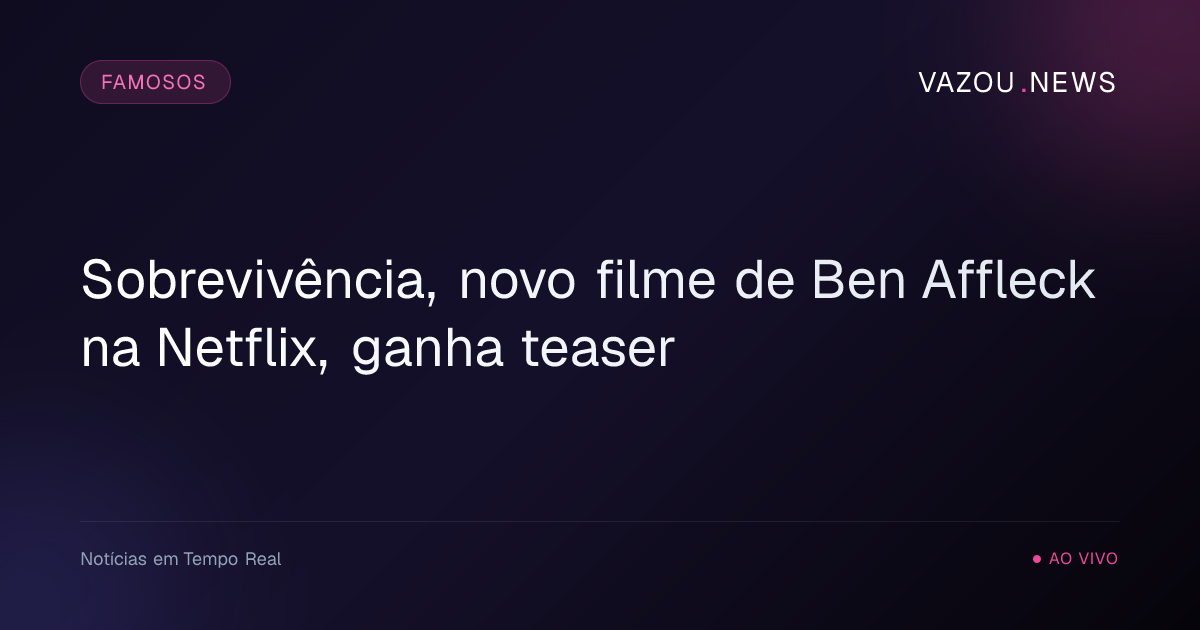 FAMOSOS

VAZOU.NEWS

Sobrevivência, novo filme de Ben Affleck na Netflix, ganha teaser

Notícias em Tempo Real

AO VIVO